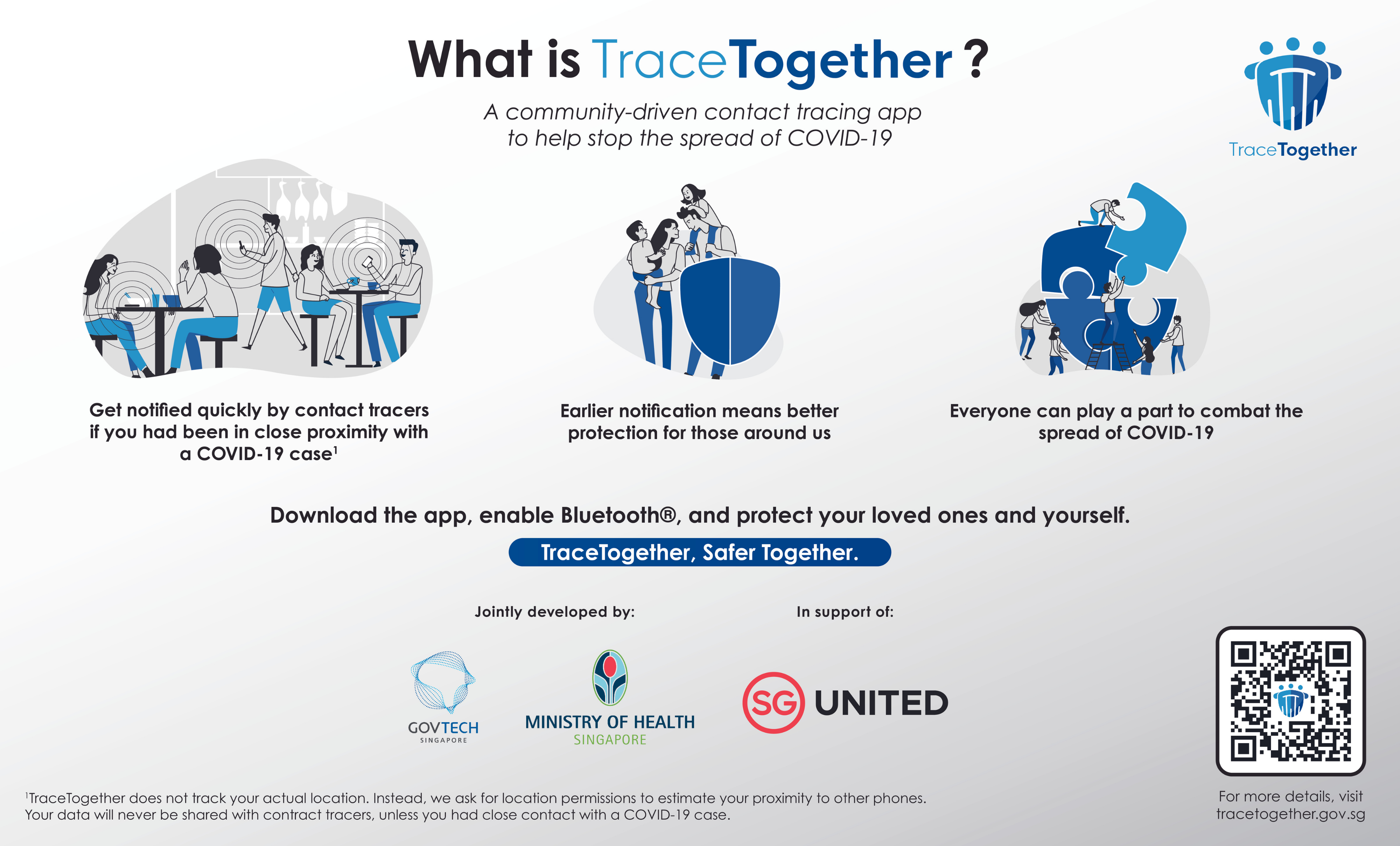 What is TraceTogether ?

A community-driven contact tracing app to help stop the spread of COVID-19

TraceTogether

Get notified quickly by contact tracers if you had been in close proximity with a COVID-19 case$^1$

Earlier notification means better protection for those around us

Everyone can play a part to combat the spread of COVID-19

Download the app, enable Bluetooth®, and protect your loved ones and yourself.

TraceTogether, Safer Together.

Jointly developed by:

In support of:

GOVTECH SINGAPORE

MINISTRY OF HEALTH SINGAPORE

SG UNITED

$^1$TraceTogether does not track your actual location. Instead, we ask for location permissions to estimate your proximity to other phones. Your data will never be shared with contract tracers, unless you had close contact with a COVID-19 case.

For more details, visit tracetogether.gov.sg